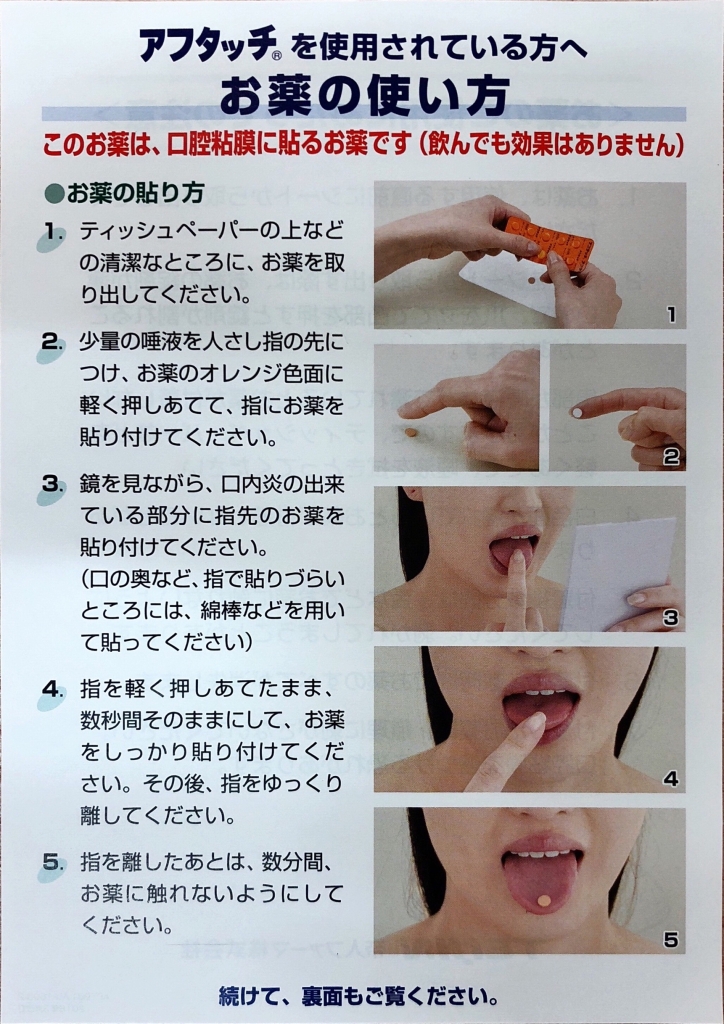 アフタッチ® を使用されている方へ
お薬の使い方

このお薬は、口腔粘膜に貼るお薬です（飲んでも効果はありません）

●お薬の貼り方

1. ティッシュペーパーの上などの清潔なところに、お薬を取り出してください。

2. 少量の唾液を人さし指の先につけ、お薬のオレンジ色面に軽く押しあてて、指にお薬を貼り付けてください。

3. 鏡を見ながら、口内炎の出来ている部分に指先のお薬を貼り付けてください。
（口の奥など、指で貼りづらいところには、綿棒などを用いて貼ってください）

4. 指を軽く押しあてたまま、数秒間そのままにして、お薬をしっかり貼り付けてください。その後、指をゆっくり離してください。

5. 指を離したあとは、数分間、お薬に触れないようにしてください。

1
2
3
4
5

続けて、裏面もご覧ください。